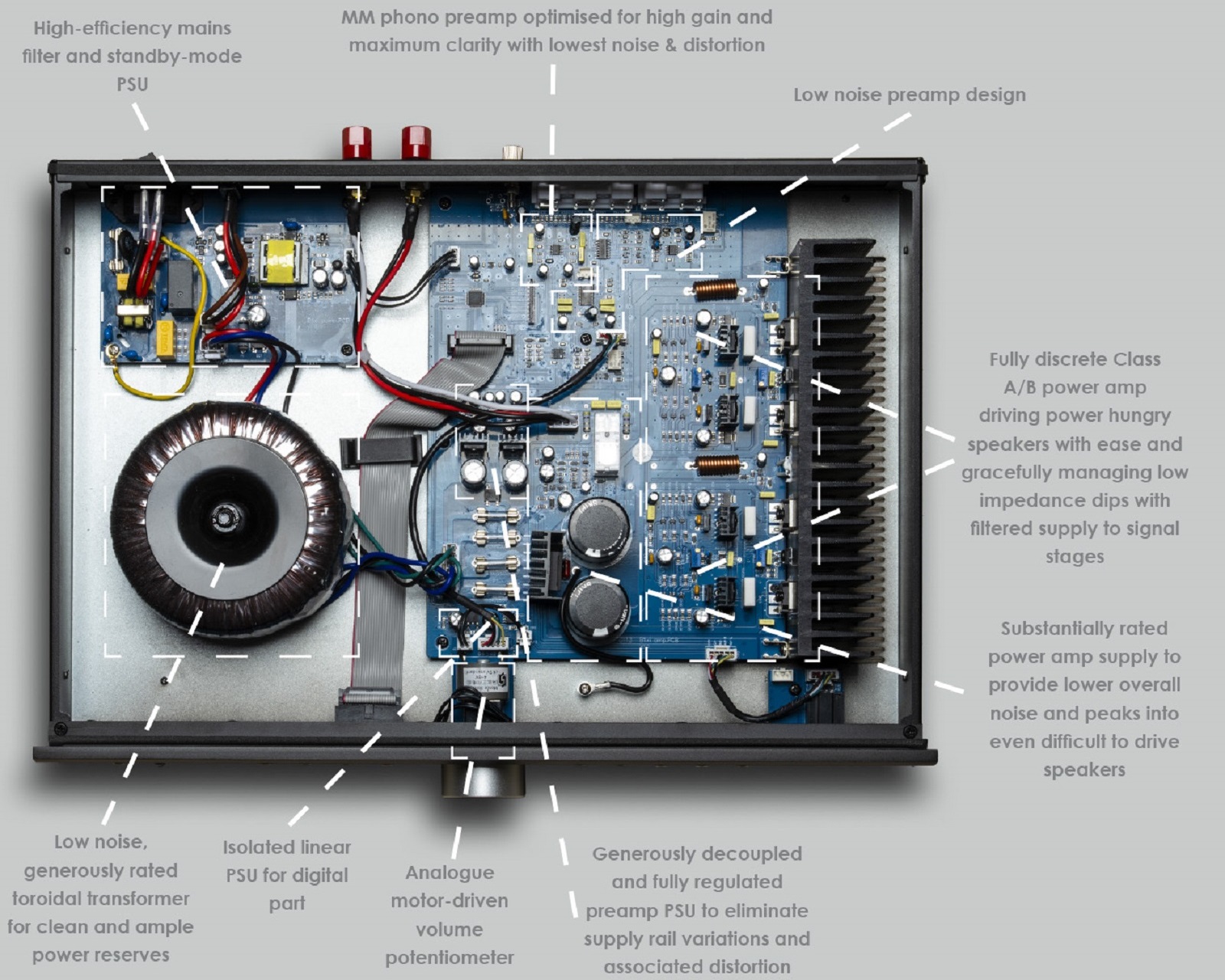 High-efficiency mains filter and standby-mode PSU

MM phono preamp optimised for high gain and maximum clarity with lowest noise & distortion

Low noise preamp design

Fully discrete Class A/B power amp driving power hungry speakers with ease and gracefully managing low impedance dips with filtered supply to signal stages

Substantially rated power amp supply to provide lower overall noise and peaks into even difficult to drive speakers

Low noise, generously rated toroidal transformer for clean and ample power reserves

Isolated linear PSU for digital part

Analogue motor-driven volume potentiometer

Generously decoupled and fully regulated preamp PSU to eliminate supply rail variations and associated distortion