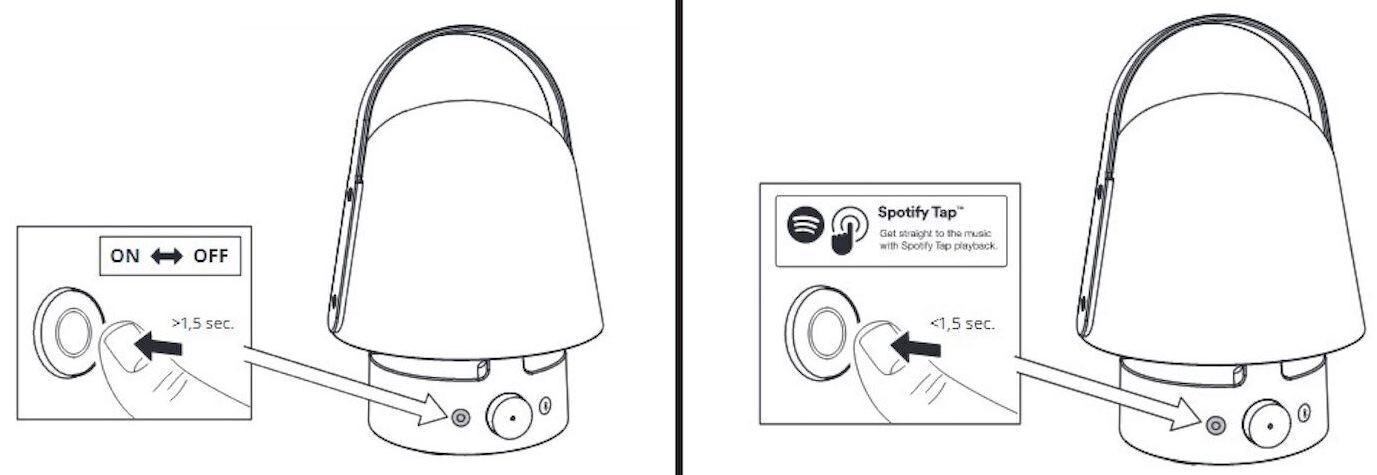 ON ⟷ OFF

>1,5 sec.

Spotify Tap™
Get straight to the music with Spotify Tap playback.

<1,5 sec.